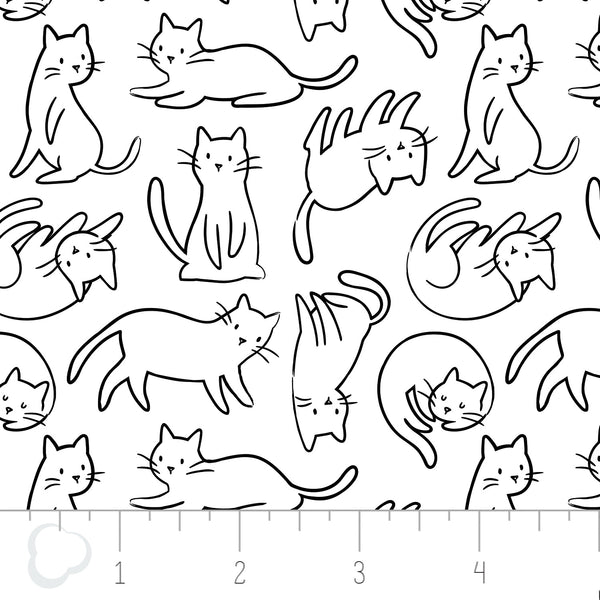 1 2 3 4